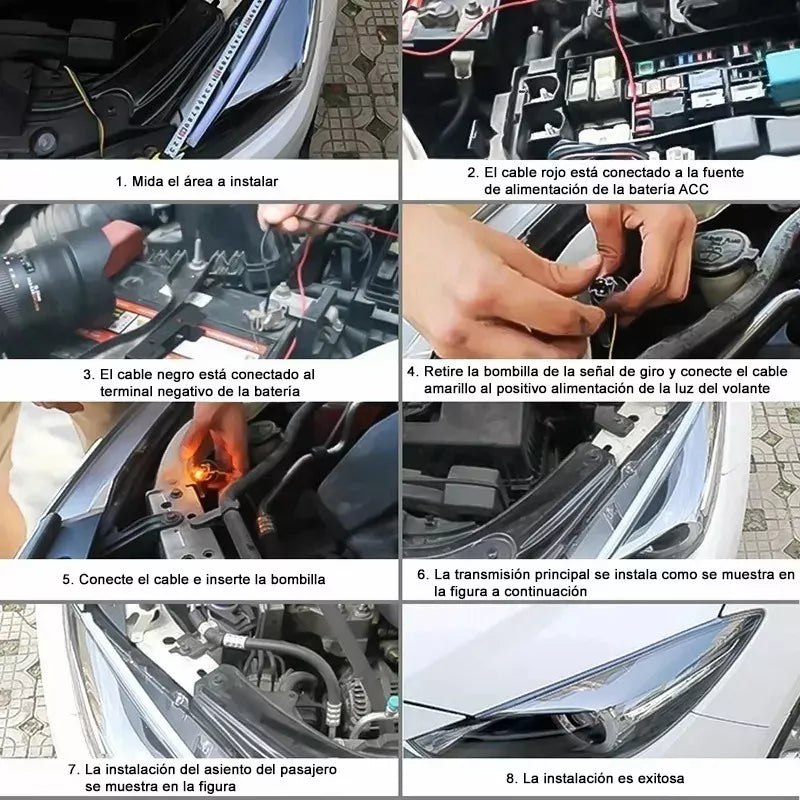 1. Mida el área a instalar

2. El cable rojo está conectado a la fuente de alimentación de la batería ACC

3. El cable negro está conectado al terminal negativo de la batería

4. Retire la bombilla de la señal de giro y conecte el cable amarillo al positivo alimentación de la luz del volante

5. Conecte el cable e inserte la bombilla

6. La transmisión principal se instala como se muestra en la figura a continuación

7. La instalación del asiento del pasajero se muestra en la figura

8. La instalación es exitosa